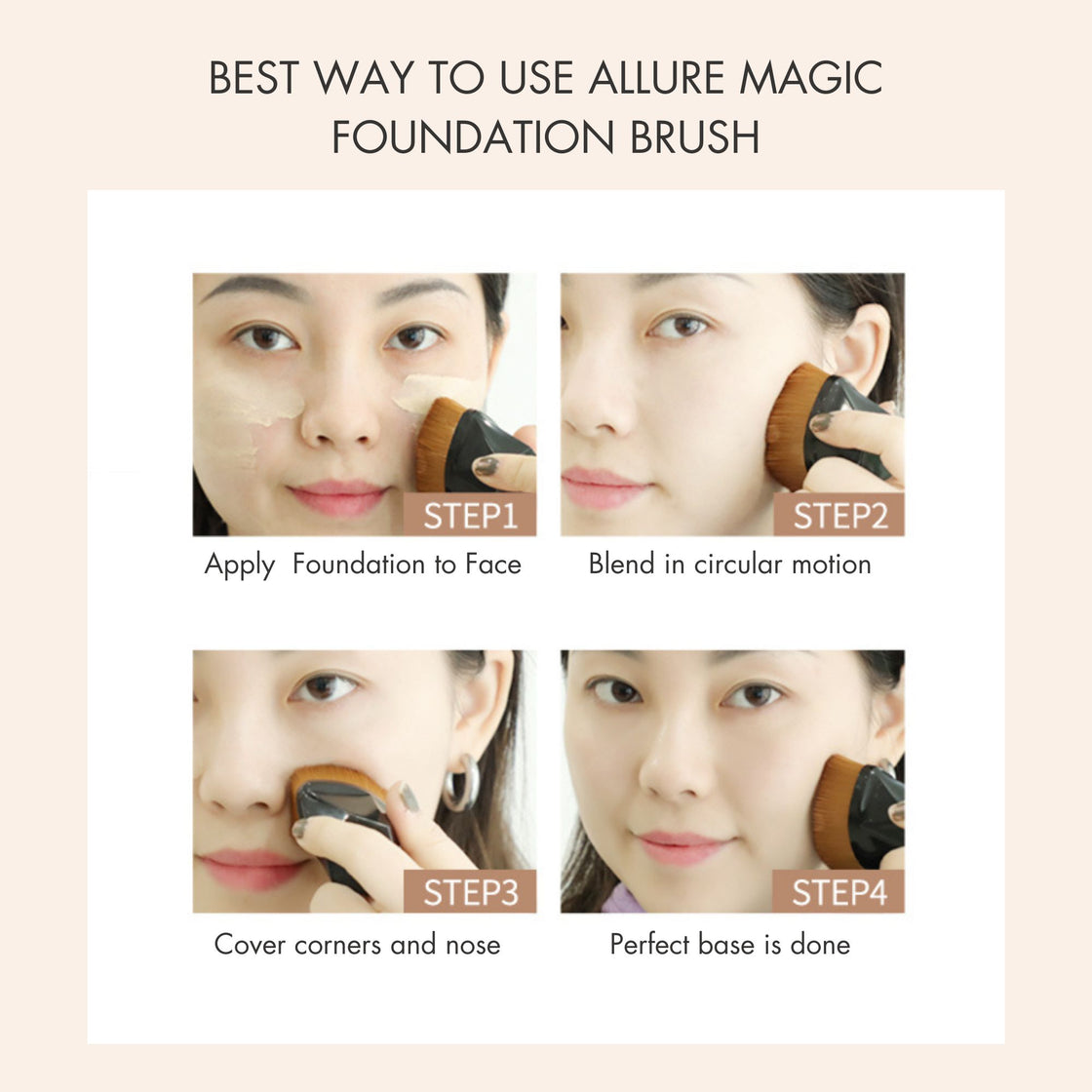 BEST WAY TO USE ALLURE MAGIC FOUNDATION BRUSH

STEP1
Apply  Foundation to Face

STEP2
Blend in circular motion

STEP3
Cover corners and nose

STEP4
Perfect base is done