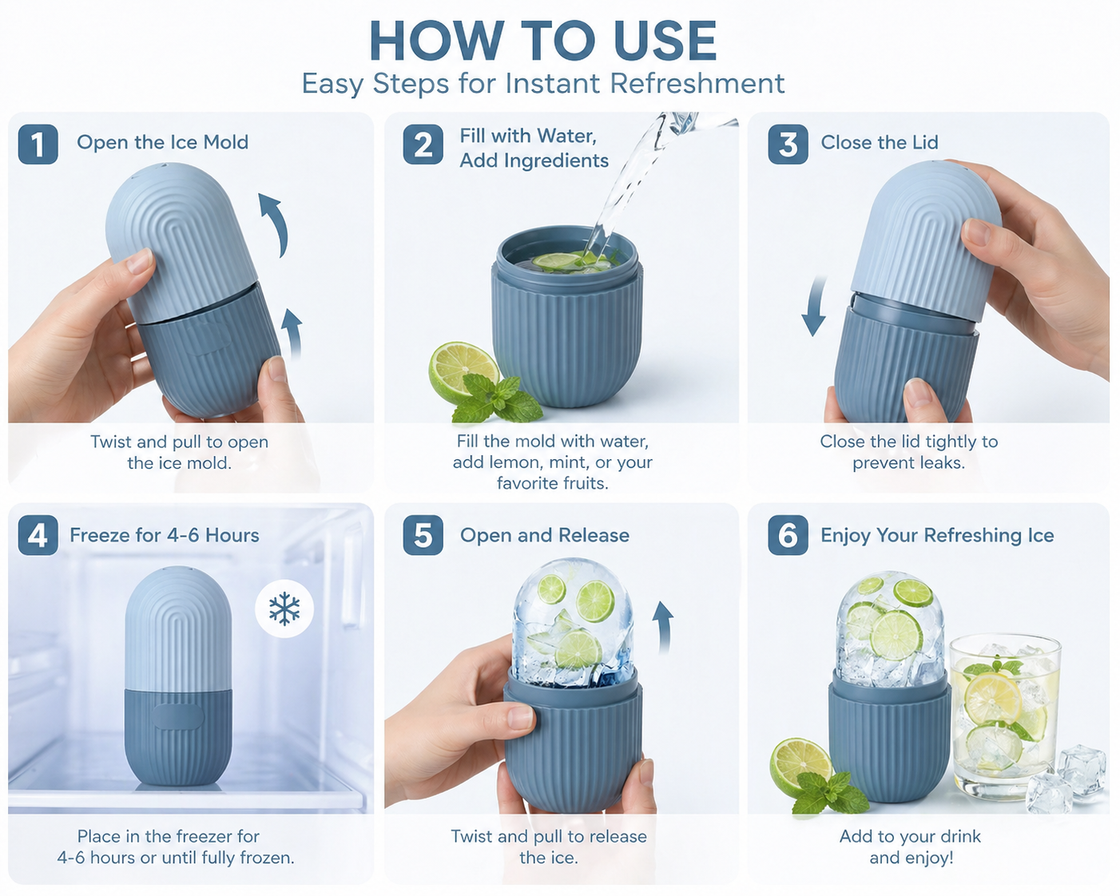 HOW TO USE
Easy Steps for Instant Refreshment

1 Open the Ice Mold

Twist and pull to open the ice mold.

2 Fill with Water, Add Ingredients

Fill the mold with water, add lemon, mint, or your favorite fruits.

3 Close the Lid

Close the lid tightly to prevent leaks.

4 Freeze for 4-6 Hours

Place in the freezer for 4-6 hours or until fully frozen.

5 Open and Release

Twist and pull to release the ice.

6 Enjoy Your Refreshing Ice

Add to your drink and enjoy!