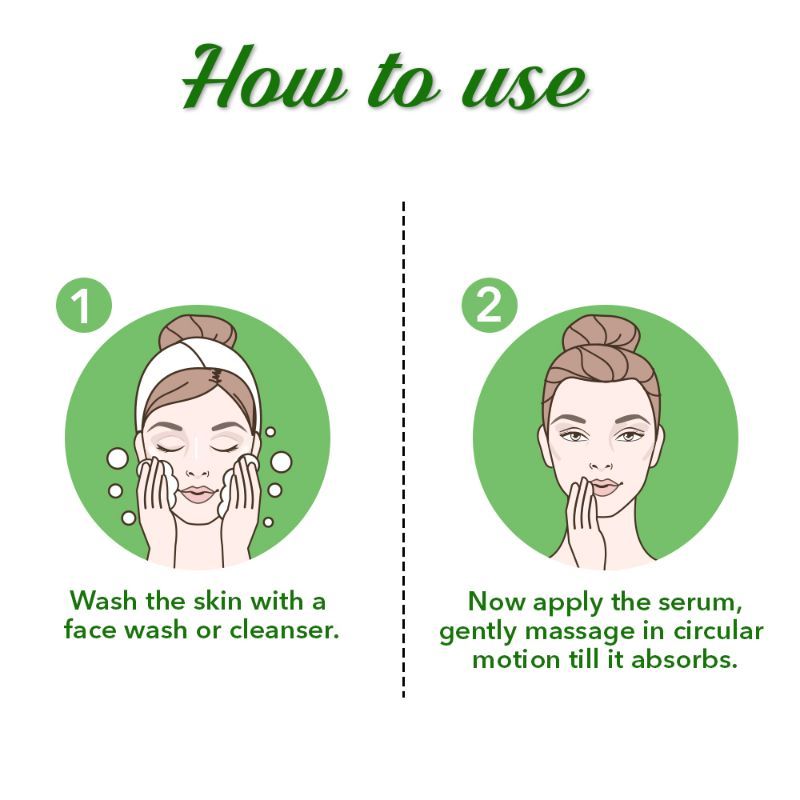 How to use

1

Wash the skin with a face wash or cleanser.

2

Now apply the serum, gently massage in circular motion till it absorbs.