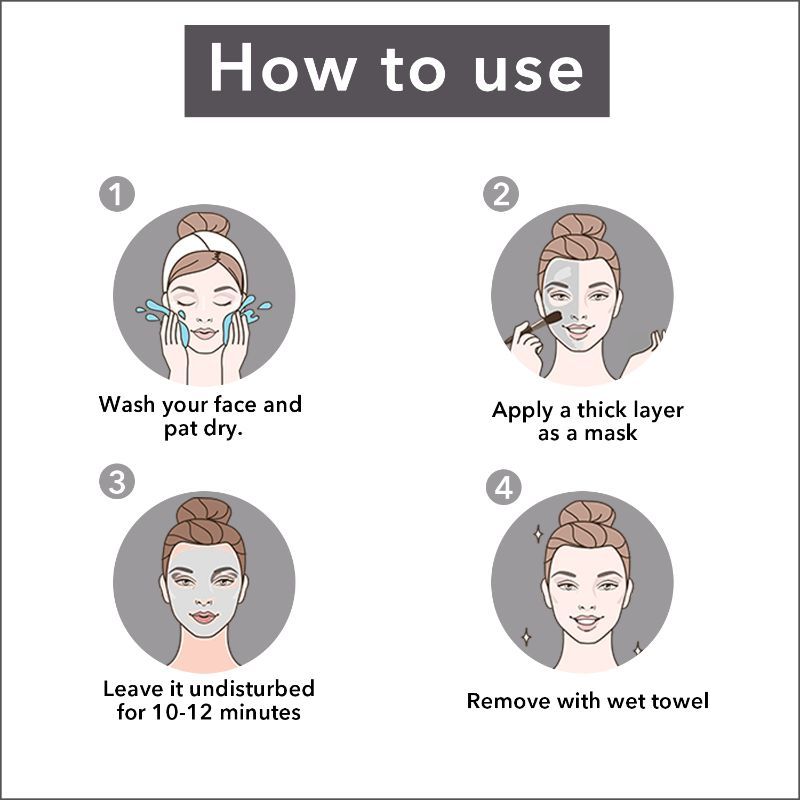 How to use

1

Wash your face and pat dry.

2

Apply a thick layer as a mask

3

Leave it undisturbed for 10-12 minutes

4

Remove with wet towel