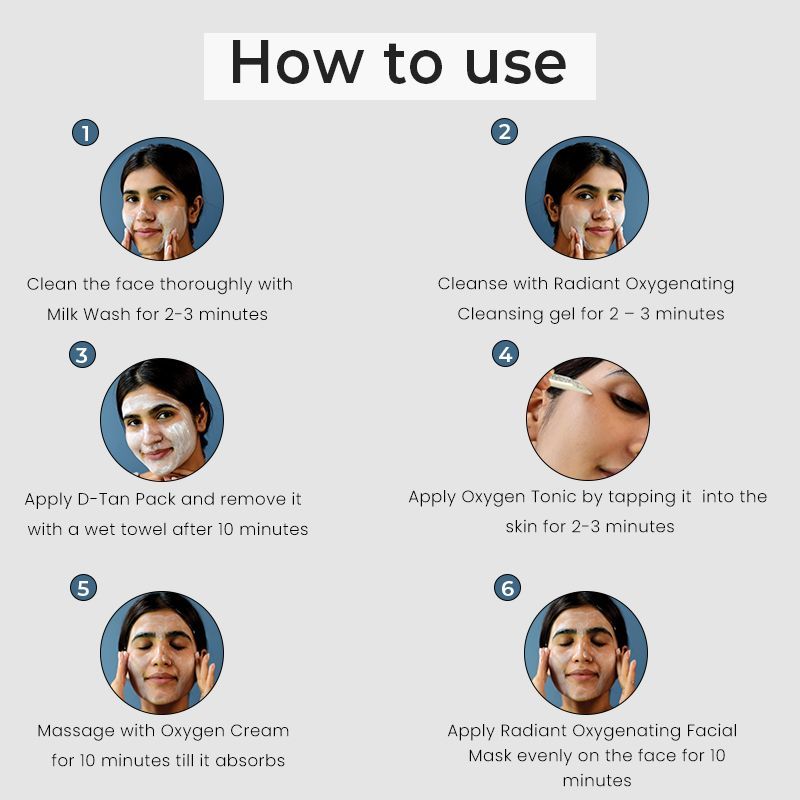 How to use

1

Clean the face thoroughly with Milk Wash for 2-3 minutes

2

Cleanse with Radiant Oxygenating Cleansing gel for 2 – 3 minutes

3

Apply D-Tan Pack and remove it with a wet towel after 10 minutes

4

Apply Oxygen Tonic by tapping it into the skin for 2-3 minutes

5

Massage with Oxygen Cream for 10 minutes till it absorbs

6

Apply Radiant Oxygenating Facial Mask evenly on the face for 10 minutes