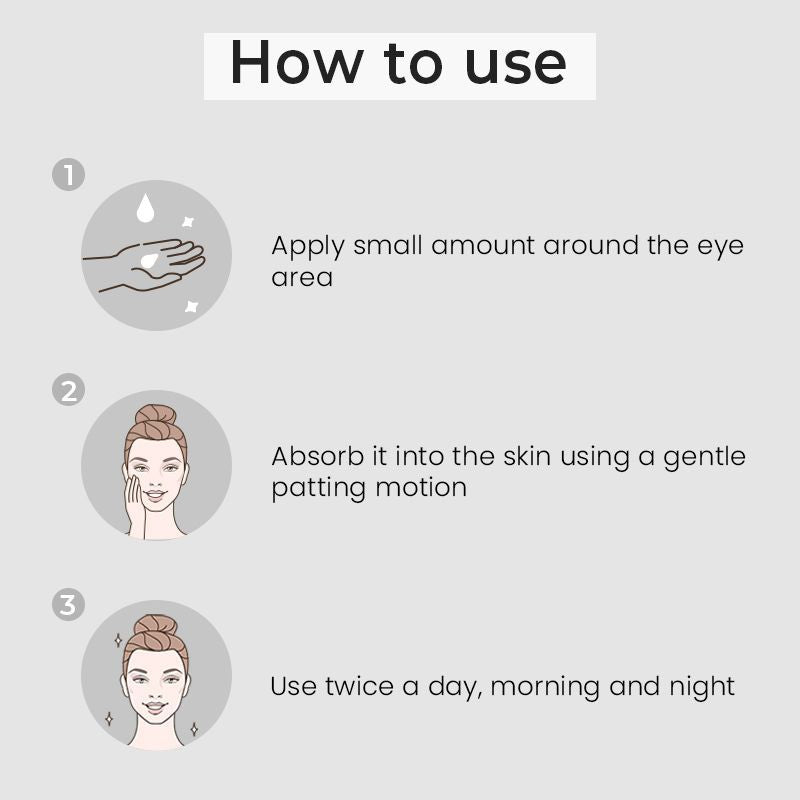 How to use

1

Apply small amount around the eye area

2

Absorb it into the skin using a gentle patting motion

3

Use twice a day, morning and night