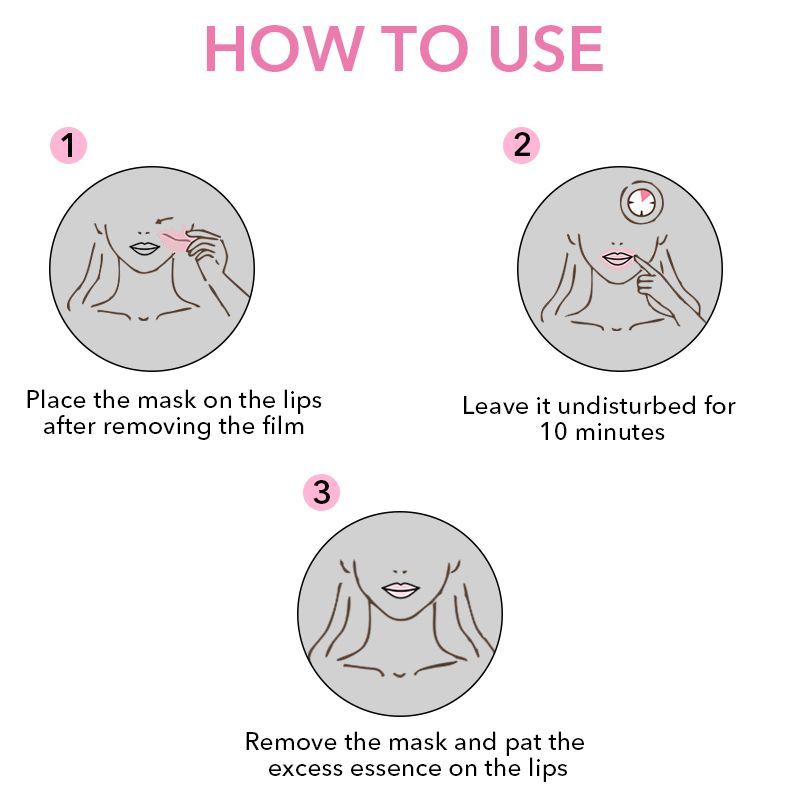 HOW TO USE

1

Place the mask on the lips after removing the film

2

Leave it undisturbed for 10 minutes

3

Remove the mask and pat the excess essence on the lips