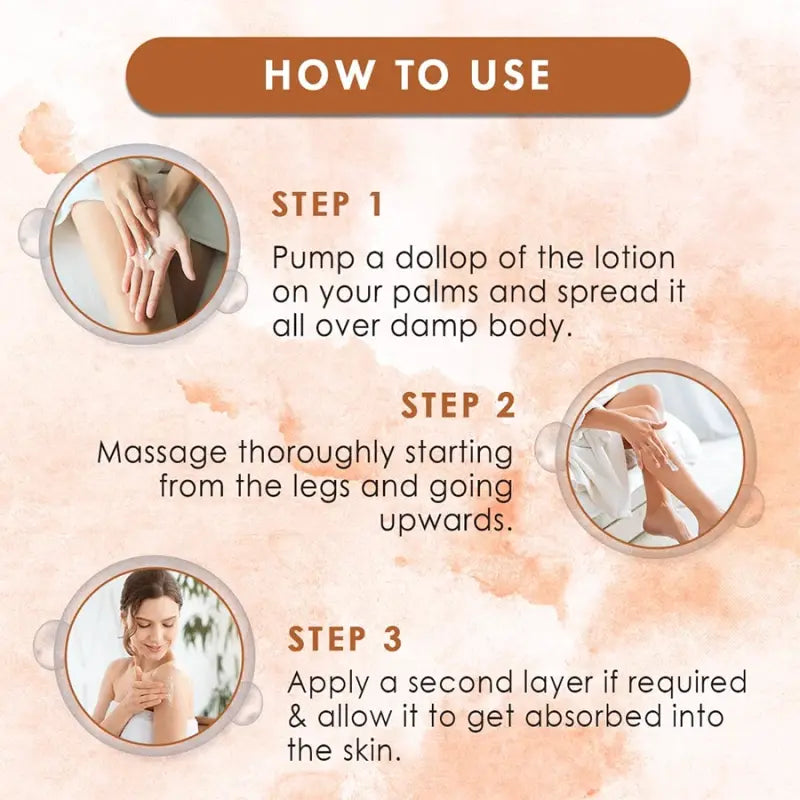 HOW TO USE

STEP 1

Pump a dollop of the lotion on your palms and spread it all over damp body.

STEP 2

Massage thoroughly starting from the legs and going upwards.

STEP 3

Apply a second layer if required & allow it to get absorbed into the skin.